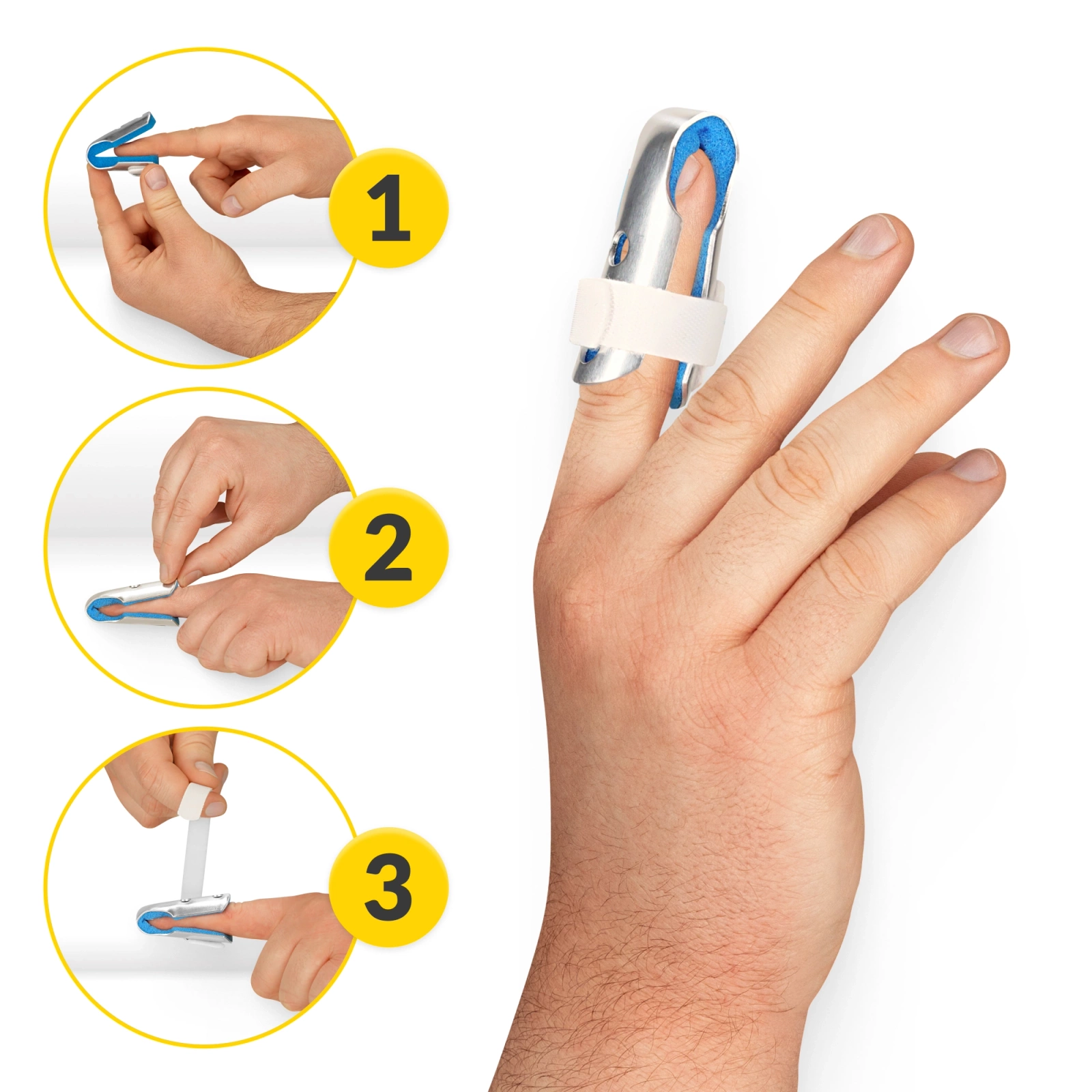 1

2

3