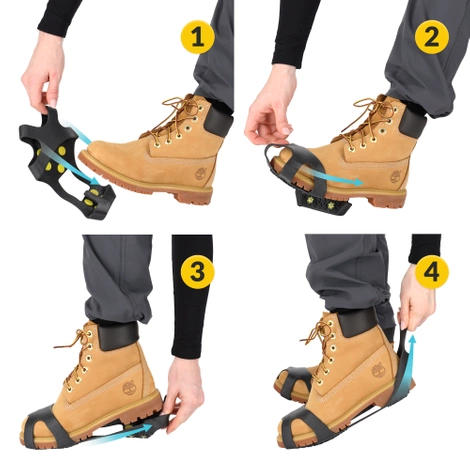 1

2

3

4