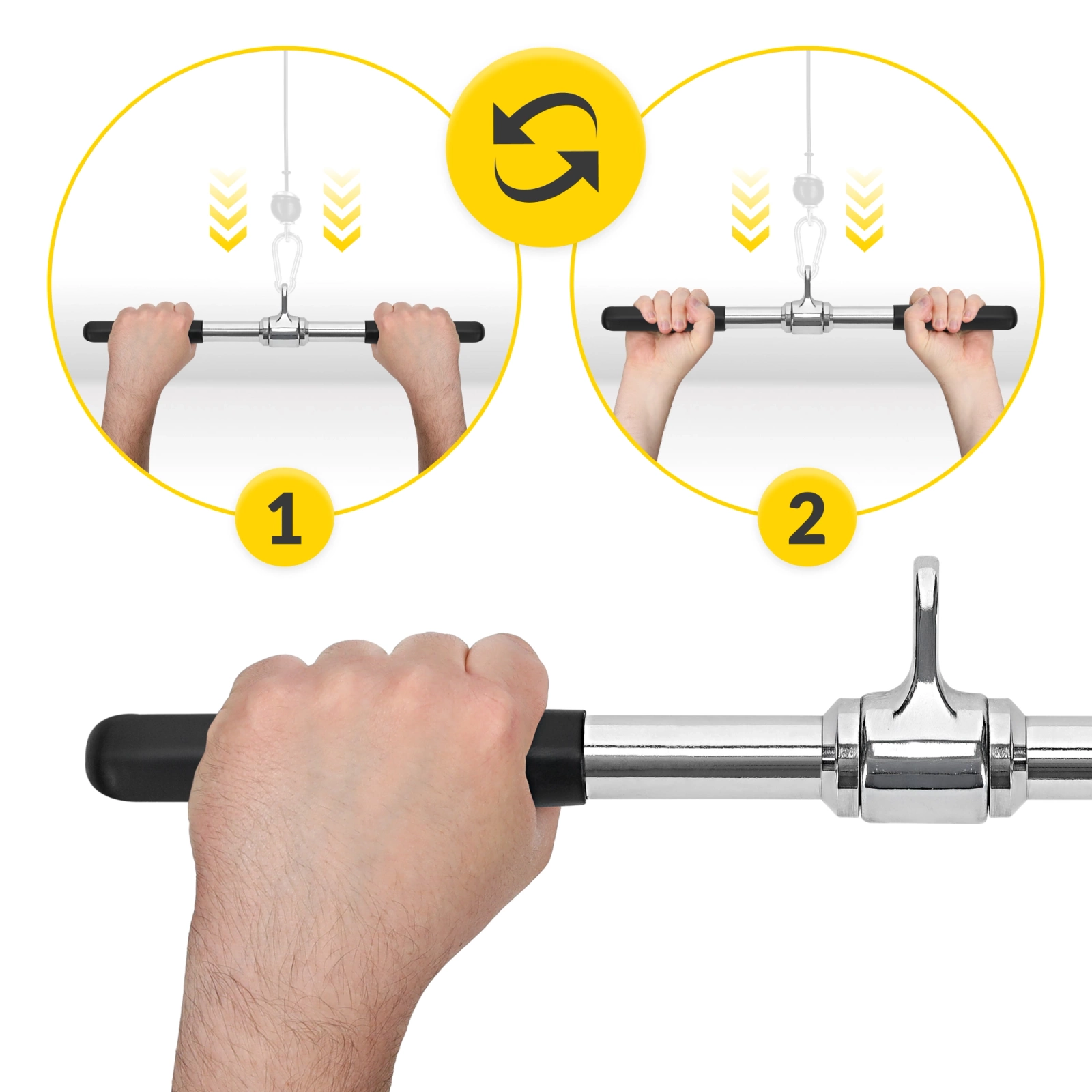 1

2